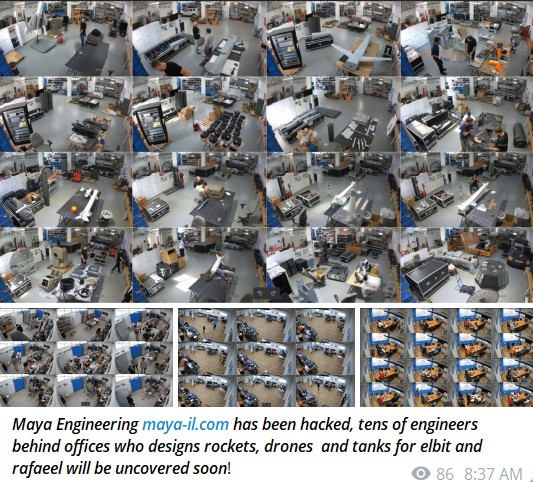 Maya Engineering maya-il.com has been hacked, tens of engineers behind offices who designs rockets, drones and tanks for elbit and rafaeel will be uncovered soon!

86 8:37 AM